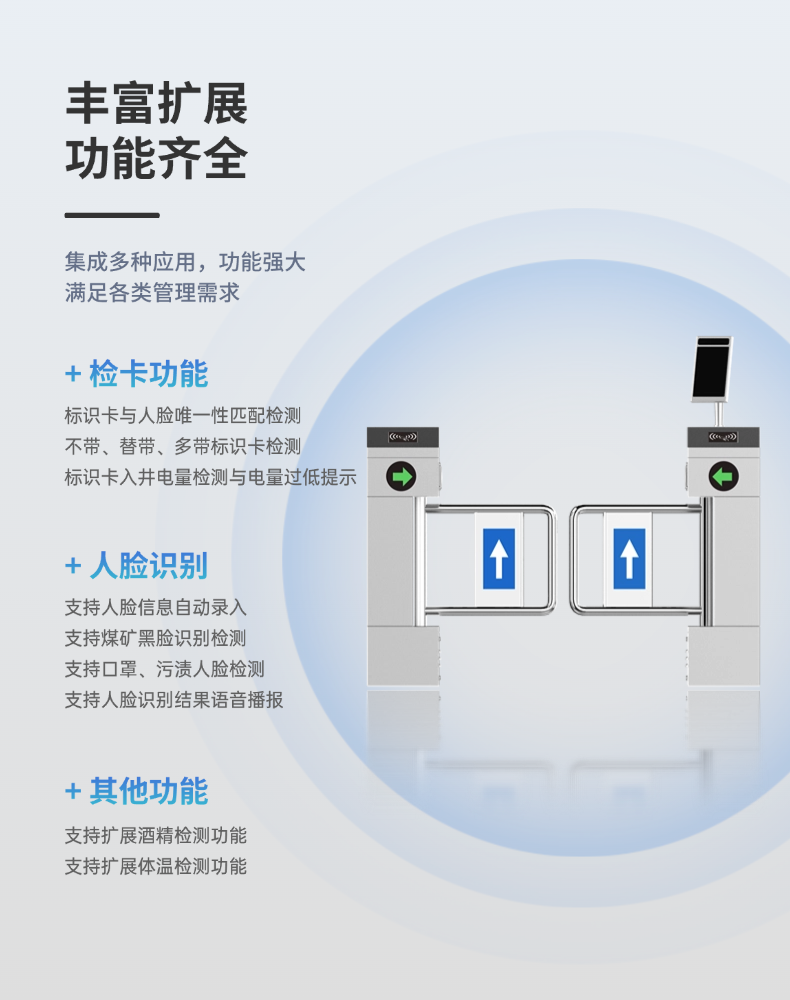 丰富扩展
功能齐全

集成多种应用，功能强大
满足各类管理需求

+ 检卡功能

标识卡与人脸唯一性匹配检测
不带、替带、多带标识卡检测
标识卡入井电量检测与电量过低提示

+ 人脸识别

支持人脸信息自动录入
支持煤矿黑脸识别检测
支持口罩、污渍人脸检测
支持人脸识别结果语音播报

+ 其他功能

支持扩展酒精检测功能
支持扩展体温检测功能